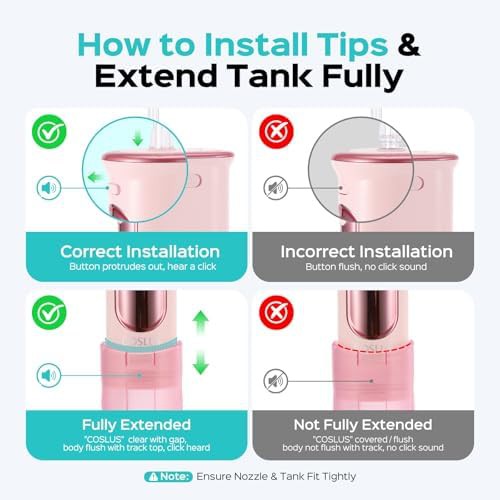 How to Install Tips & Extend Tank Fully

Correct Installation
Button protrudes out, hear a click

Incorrect Installation
Button flush, no click sound

OSLU

Fully Extended
"COSLUS" clear with gap, body flush with track top, click heard

OSLU

Not Fully Extended
"COSLUS" covered / flush body not flush with track, no click sound

Note: Ensure Nozzle & Tank Fit Tightly