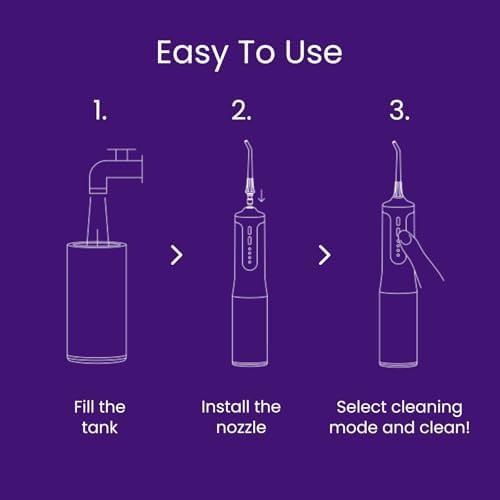 Easy To Use

1.

Fill the tank

2.

Install the nozzle

3.

Select cleaning mode and clean!